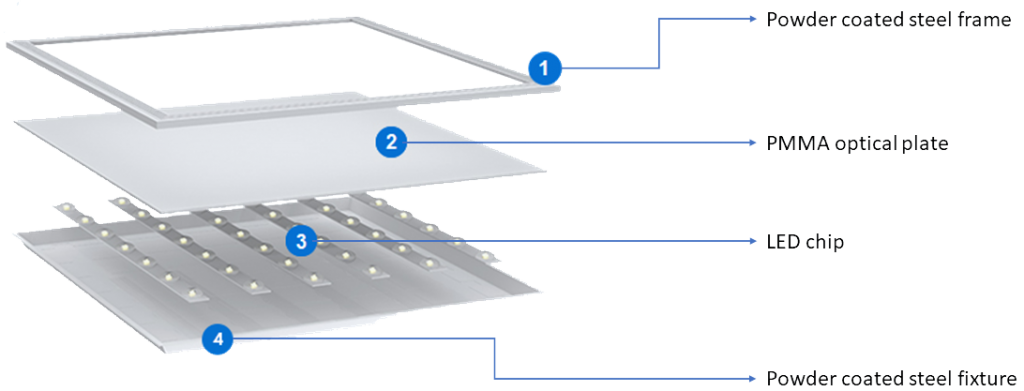 1
Powder coated steel frame

2
PMMA optical plate

3
LED chip

4
Powder coated steel fixture